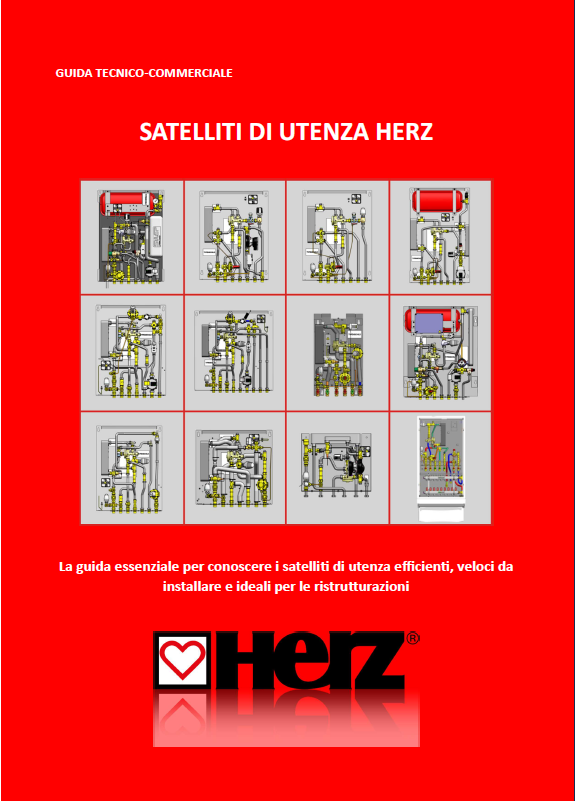 GUIDA TECNICO-COMMERCIALE

SATELLITI DI UTENZA HERZ

La guida essenziale per conoscere i satelliti di utenza efficienti, veloci da installare e ideali per le ristrutturazioni

HERZ®